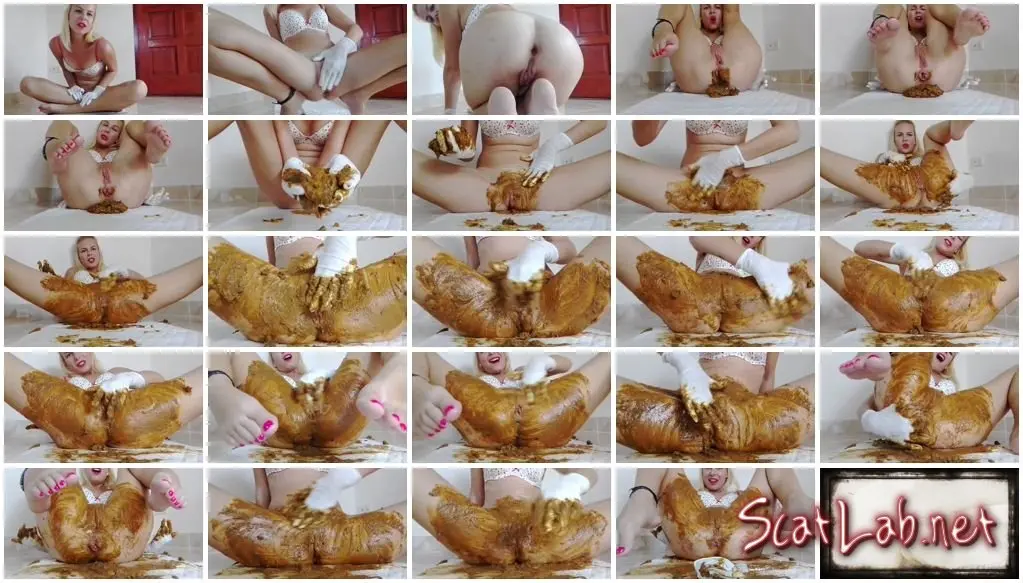 ScatLab.net